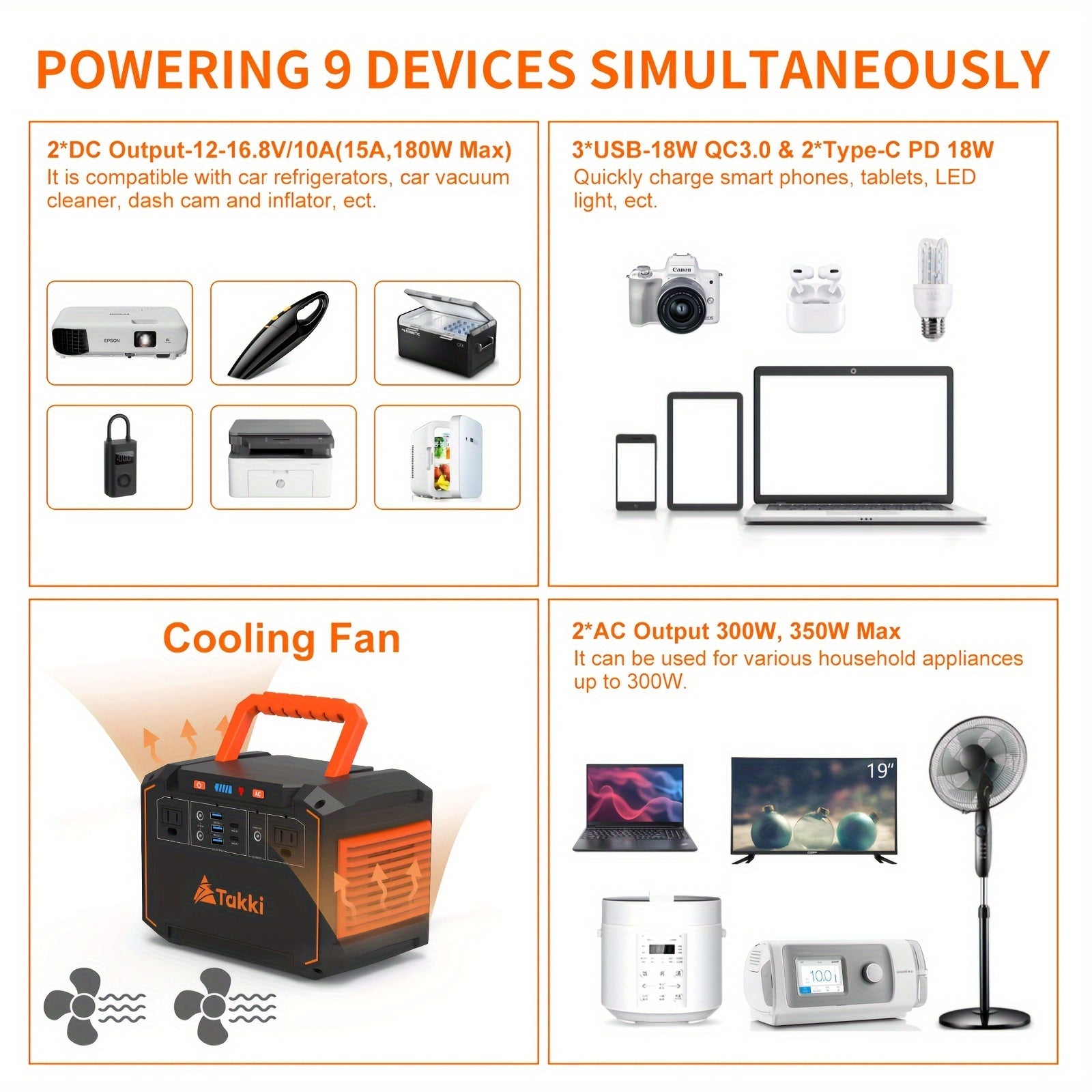 POWERING 9 DEVICES SIMULTANEOUSLY

2*DC Output-12-16.8V/10A(15A,180W Max)
It is compatible with car refrigerators, car vacuum cleaner, dash cam and inflator, ect.

EPSON

DOMETIC

3*USB-18W QC3.0 & 2*Type-C PD 18W
Quickly charge smart phones, tablets, LED light, ect.

Canon

Cooling Fan

AC

Takki

2*AC Output 300W, 350W Max
It can be used for various household appliances up to 300W.

19"

10.0