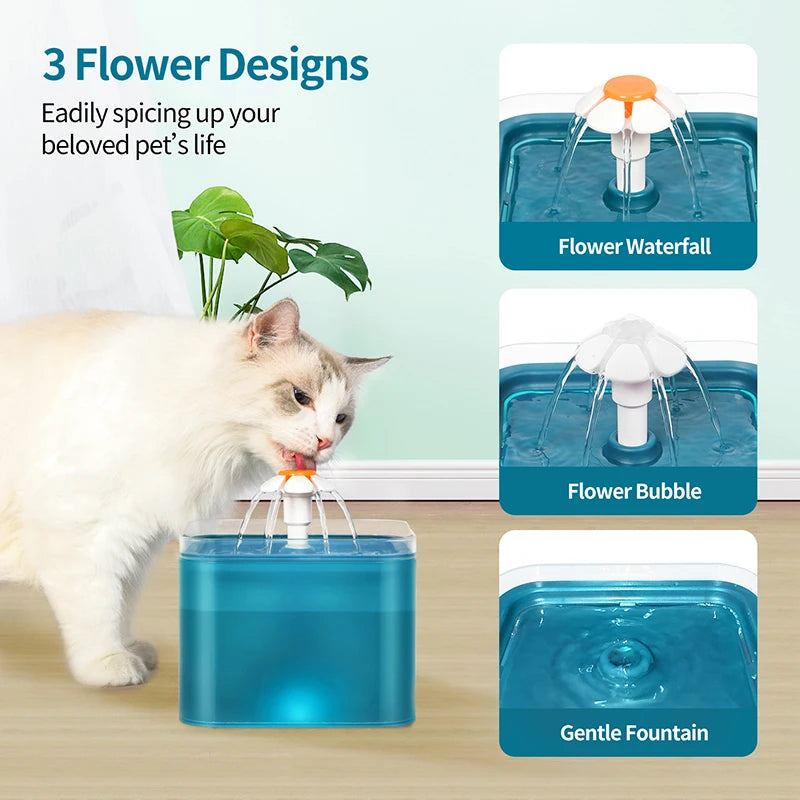 3 Flower Designs

Eadily spicing up your beloved pet's life

Flower Waterfall

Flower Bubble

Gentle Fountain