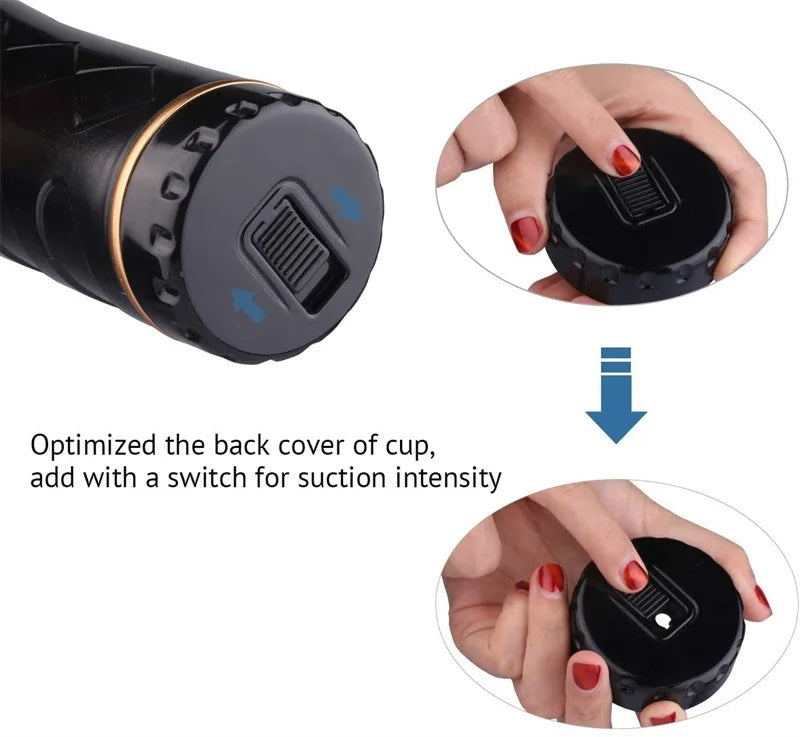 Optimized the back cover of cup, add with a switch for suction intensity