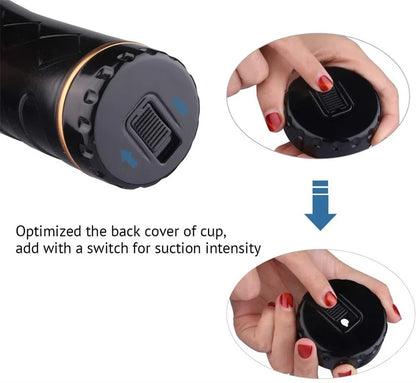 Optimized the back cover of cup,
add with a switch for suction intensity