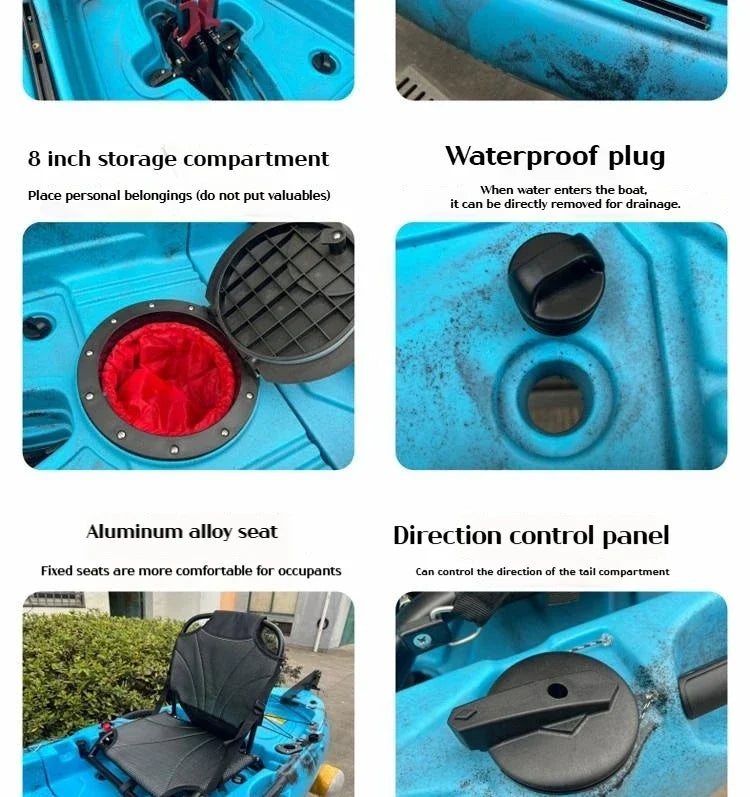 8 inch storage compartment

Place personal belongings (do not put valuables)

Waterproof plug

When water enters the boat, it can be directly removed for drainage.

Aluminum alloy seat

Fixed seats are more comfortable for occupants

Direction control panel

Can control the direction of the tail compartment