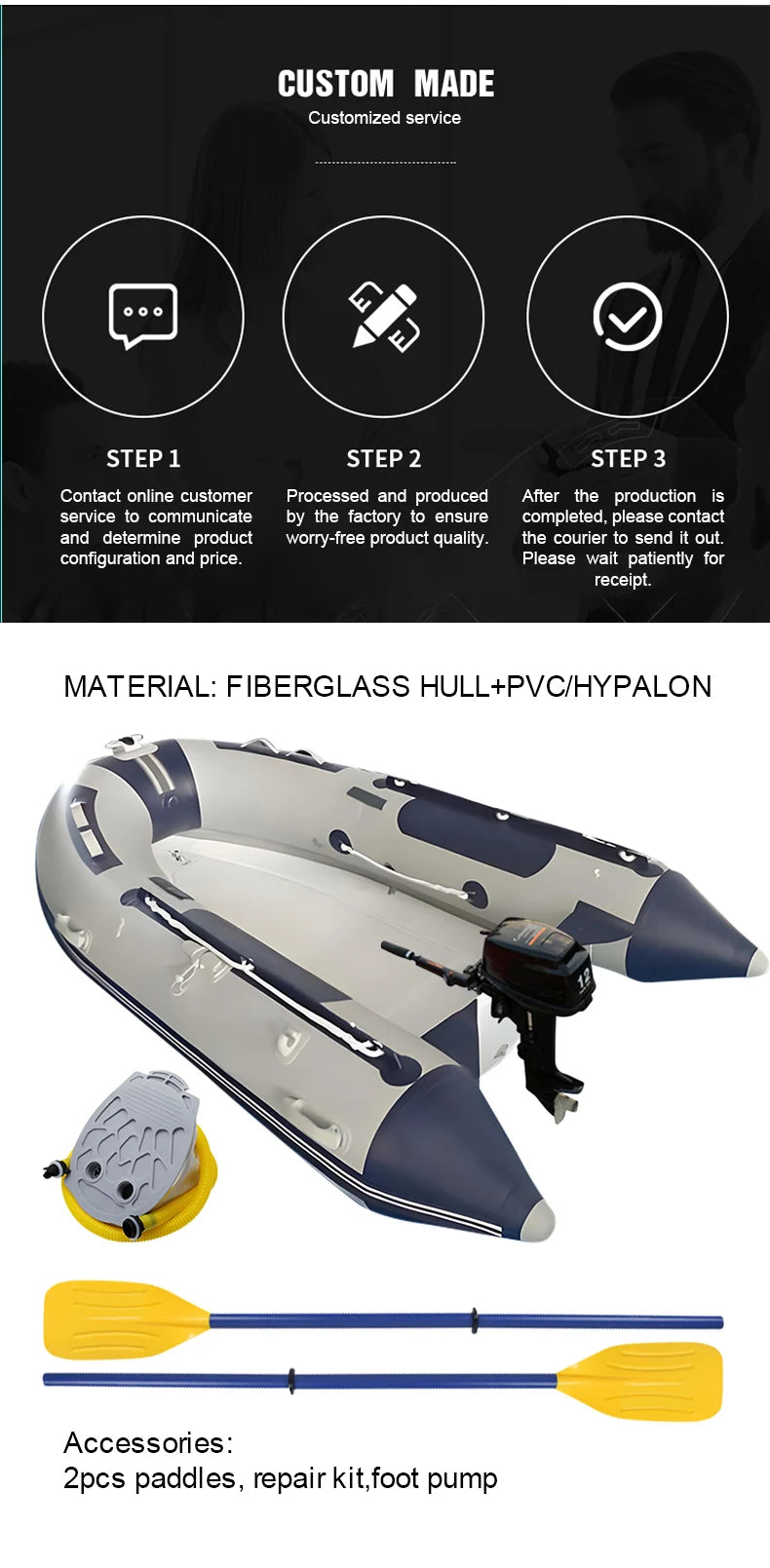 CUSTOM MADE
Customized service

STEP 1
Contact online customer service to communicate and determine product configuration and price.

STEP 2
Processed and produced by the factory to ensure worry-free product quality.

STEP 3
After the production is completed, please contact the courier to send it out. Please wait patiently for receipt.

MATERIAL: FIBERGLASS HULL+PVC/HYPALON

12

Accessories:
2pcs paddles, repair kit,foot pump