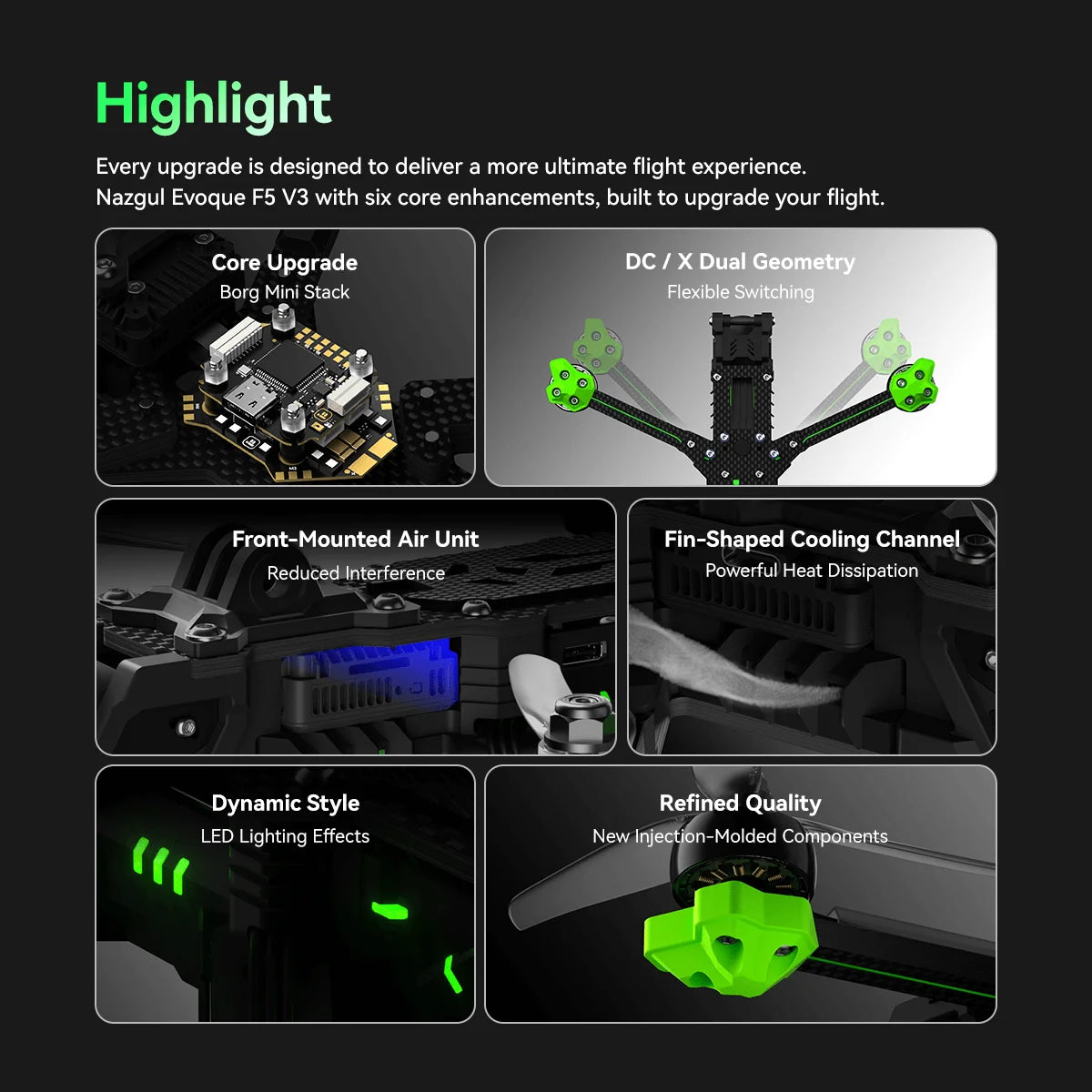 Highlight

Every upgrade is designed to deliver a more ultimate flight experience.
Nazgul Evoque F5 V3 with six core enhancements, built to upgrade your flight.

Core Upgrade
Borg Mini Stack

DC / X Dual Geometry
Flexible Switching

Front-Mounted Air Unit
Reduced Interference

Fin-Shaped Cooling Channel
Powerful Heat Dissipation

Dynamic Style
LED Lighting Effects

Refined Quality
New Injection-Molded Components