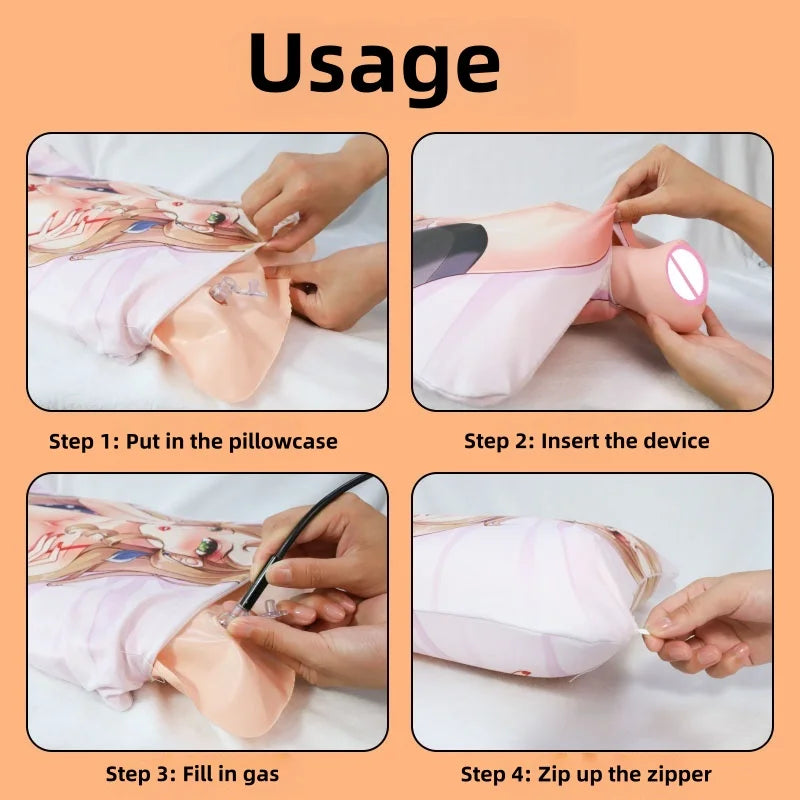 Usage

Step 1: Put in the pillowcase

Step 2: Insert the device

Step 3: Fill in gas

Step 4: Zip up the zipper