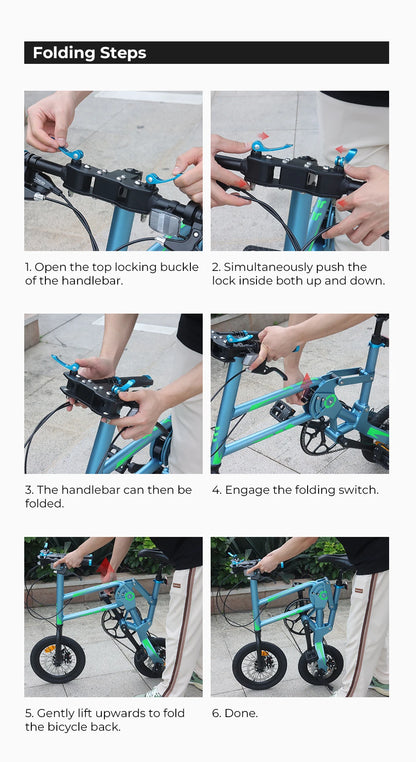 Folding Steps

1. Open the top locking buckle of the handlebar.

2. Simultaneously push the lock inside both up and down.

3. The handlebar can then be folded.

4. Engage the folding switch.

5. Gently lift upwards to fold the bicycle back.

6. Done.