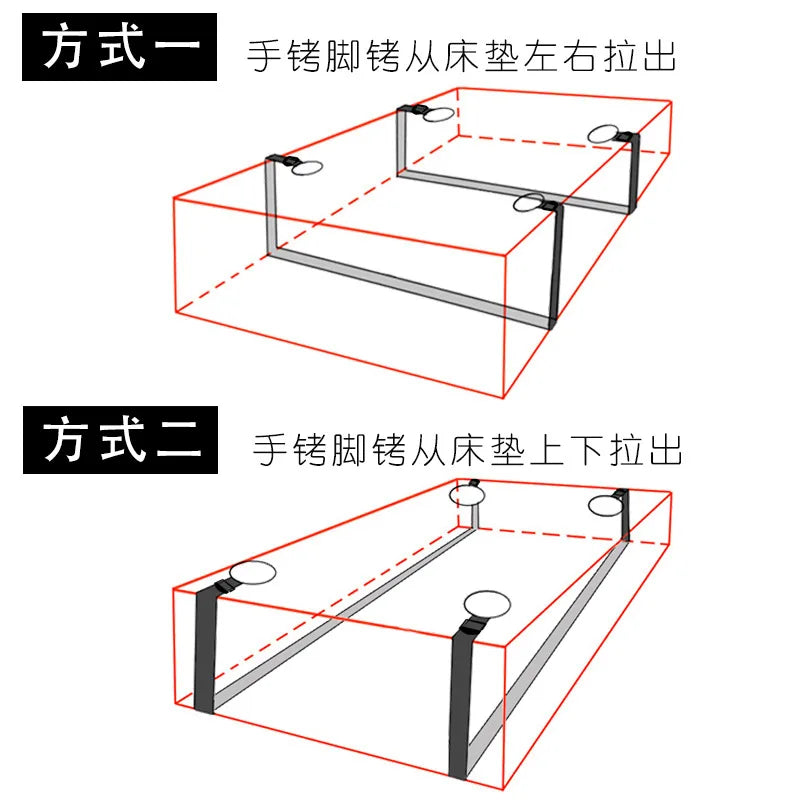 方式一 手铐脚铐从床垫左右拉出

方式二 手铐脚铐从床垫上下拉出