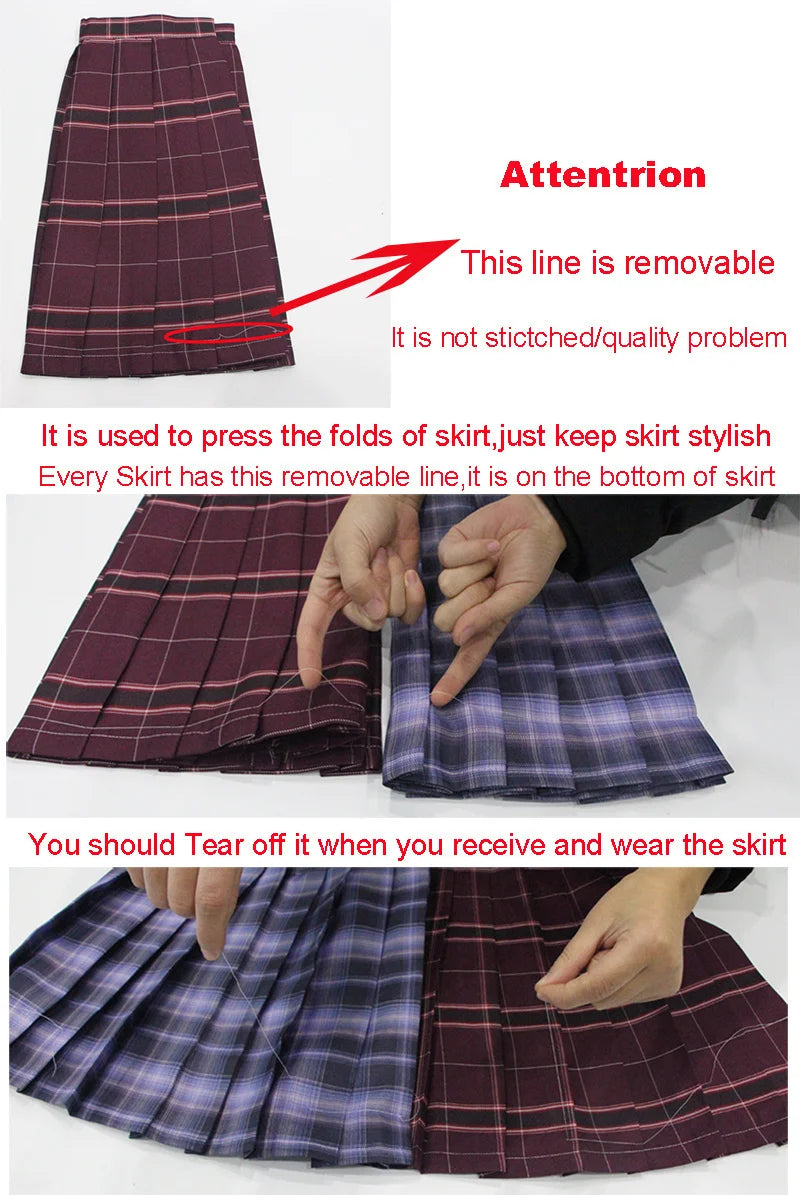 Attentrion

This line is removable

It is not stictched/quality problem

It is used to press the folds of skirt,just keep skirt stylish

Every Skirt has this removable line,it is on the bottom of skirt

You should Tear off it when you receive and wear the skirt