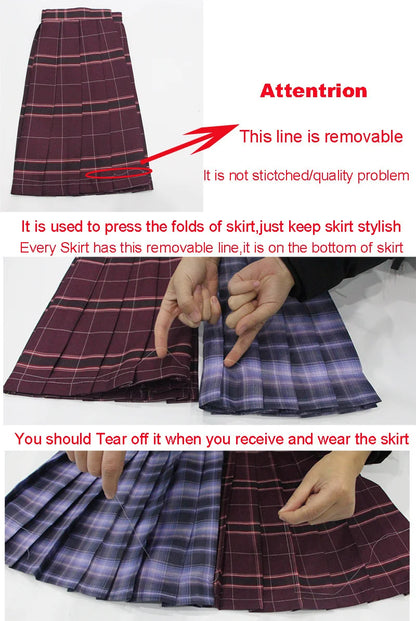 Attentrion

This line is removable

It is not stictched/quality problem

It is used to press the folds of skirt,just keep skirt stylish

Every Skirt has this removable line,it is on the bottom of skirt

You should Tear off it when you receive and wear the skirt