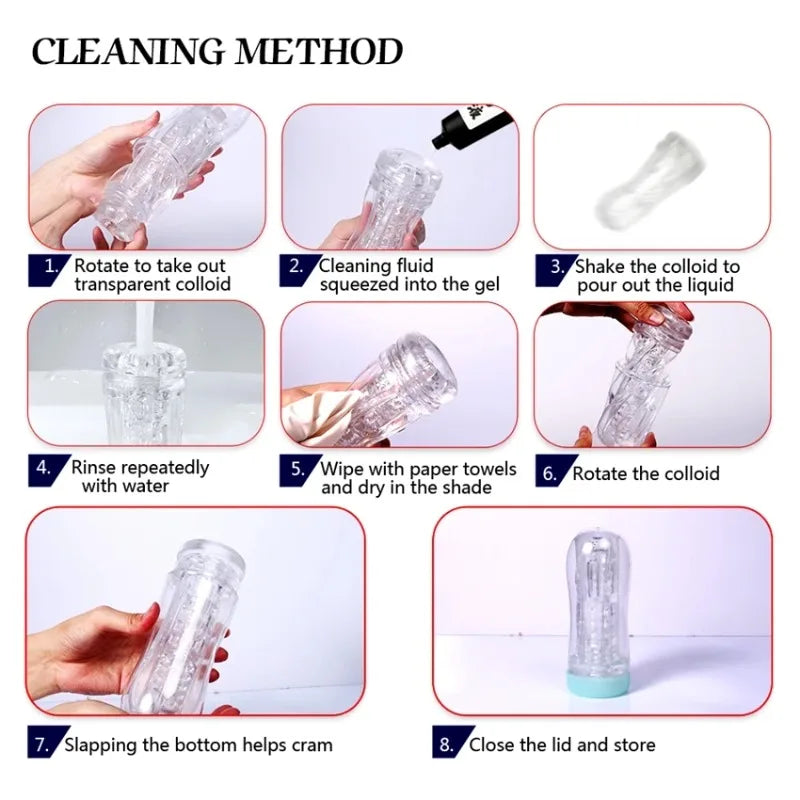 CLEANING METHOD

1. Rotate to take out transparent colloid

2. Cleaning fluid squeezed into the gel

3. Shake the colloid to pour out the liquid

4. Rinse repeatedly with water

5. Wipe with paper towels and dry in the shade

6. Rotate the colloid

7. Slapping the bottom helps cram

8. Close the lid and store