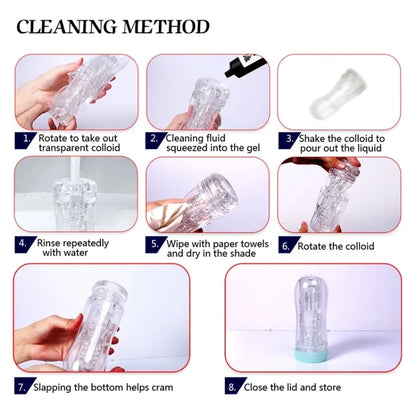 CLEANING METHOD

1. Rotate to take out transparent colloid

2. Cleaning fluid squeezed into the gel

3. Shake the colloid to pour out the liquid

4. Rinse repeatedly with water

5. Wipe with paper towels and dry in the shade

6. Rotate the colloid

7. Slapping the bottom helps cram

8. Close the lid and store