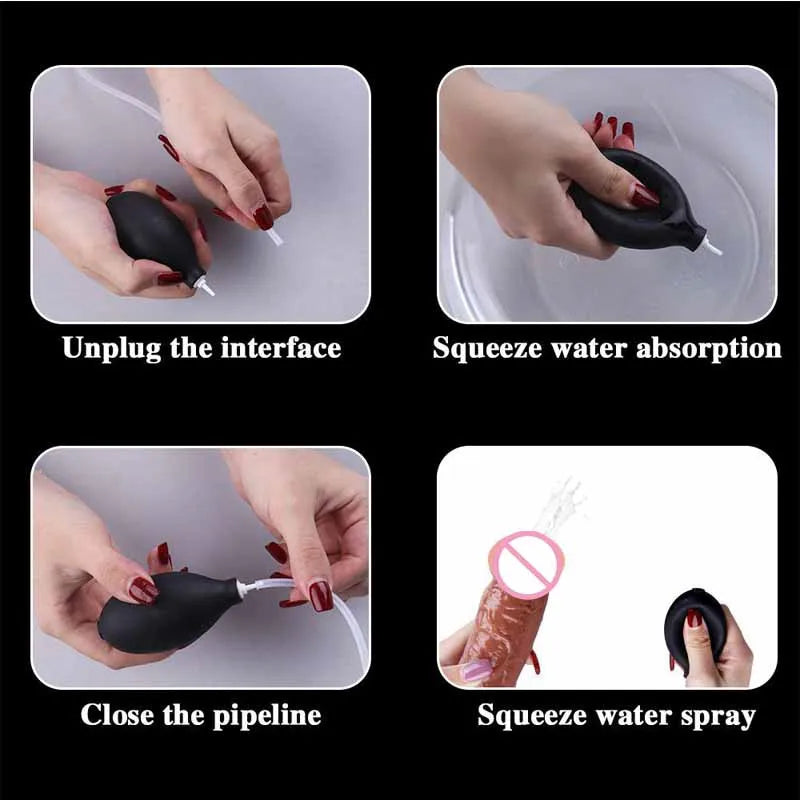 Unplug the interface

Squeeze water absorption

Close the pipeline

Squeeze water spray