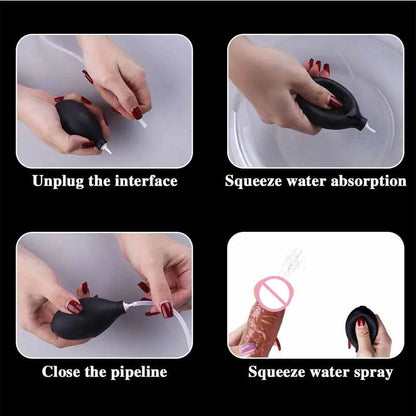 Unplug the interface

Squeeze water absorption

Close the pipeline

Squeeze water spray