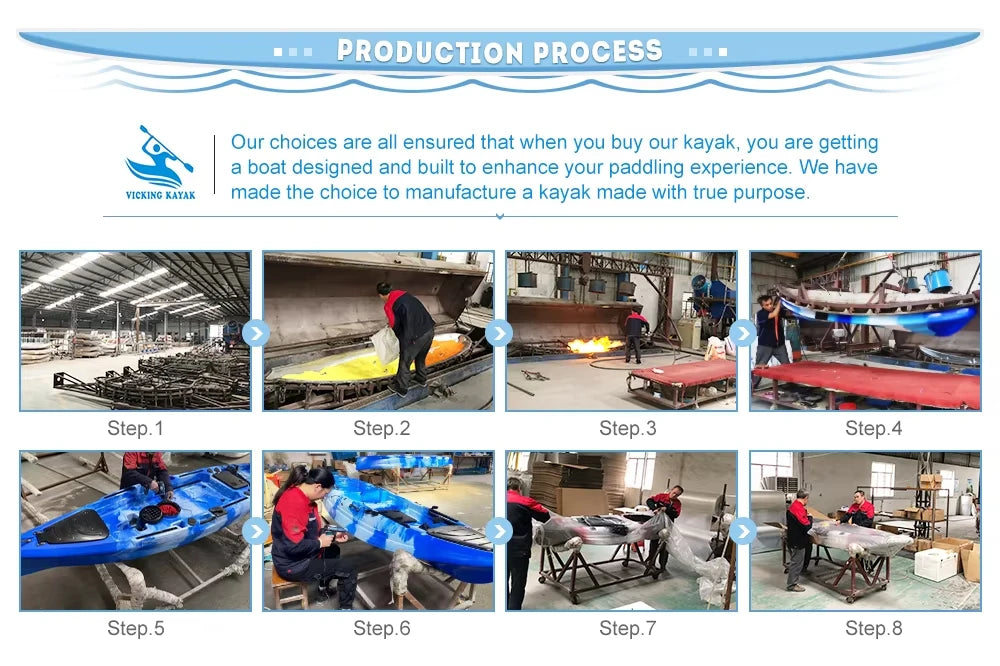 PRODUCTION PROCESS

VICKING KAYAK

Our choices are all ensured that when you buy our kayak, you are getting a boat designed and built to enhance your paddling experience. We have made the choice to manufacture a kayak made with true purpose.

Step.1

Step.2

Step.3

Step.4

Step.5

Step.6

Step.7

Step.8