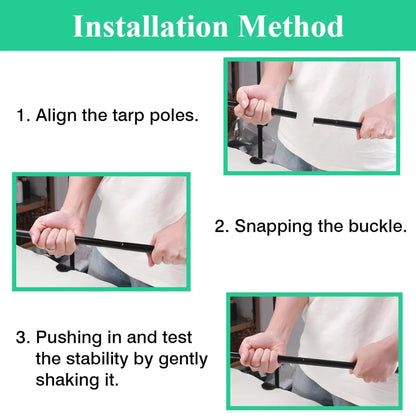 Installation Method

1. Align the tarp poles.

2. Snapping the buckle.

3. Pushing in and test the stability by gently shaking it.