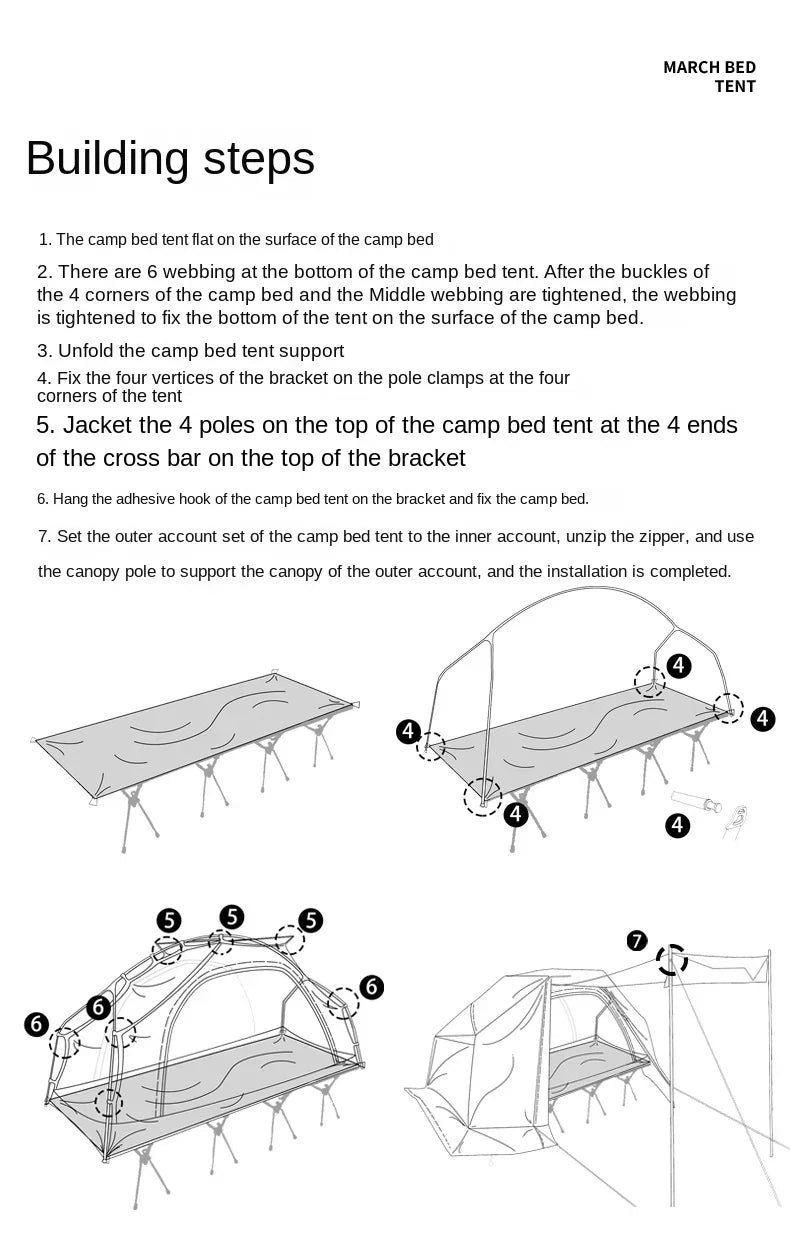 MARCH BED
TENT

Building steps

1. The camp bed tent flat on the surface of the camp bed

2. There are 6 webbing at the bottom of the camp bed tent. After the buckles of the 4 corners of the camp bed and the Middle webbing are tightened, the webbing is tightened to fix the bottom of the tent on the surface of the camp bed.

3. Unfold the camp bed tent support

4. Fix the four vertices of the bracket on the pole clamps at the four corners of the tent

5. Jacket the 4 poles on the top of the camp bed tent at the 4 ends of the cross bar on the top of the bracket

6. Hang the adhesive hook of the camp bed tent on the bracket and fix the camp bed.

7. Set the outer account set of the camp bed tent to the inner account, unzip the zipper, and use the canopy pole to support the canopy of the outer account, and the installation is completed.

4
4
4
4
4

5
5
5
6
6
6

7