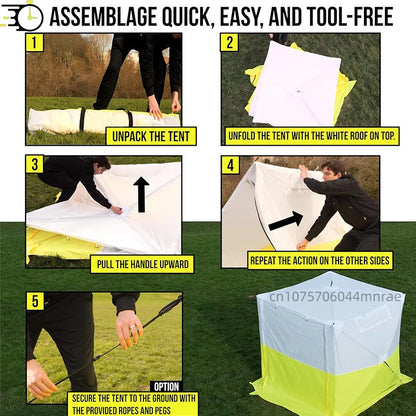 ASSEMBLAGE QUICK, EASY, AND TOOL-FREE

1
UNPACK THE TENT

2
UNFOLD THE TENT WITH THE WHITE ROOF ON TOP.

3
PULL THE HANDLE UPWARD

4
REPEAT THE ACTION ON THE OTHER SIDES

5
OPTION
SECURE THE TENT TO THE GROUND WITH THE PROVIDED ROPES AND PEGS

cn1075706044mnrae