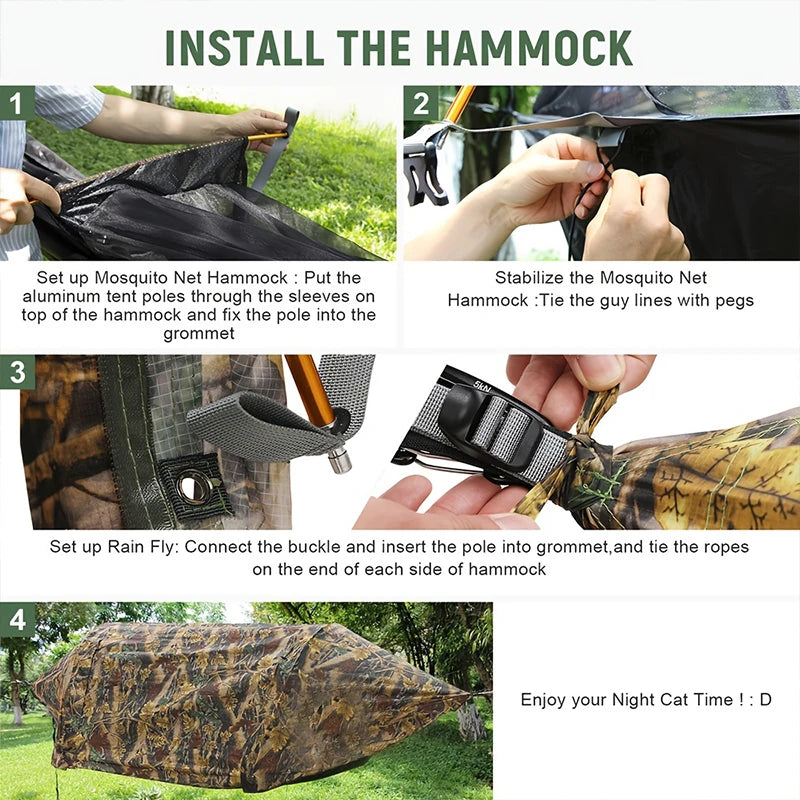 INSTALL THE HAMMOCK

1

Set up Mosquito Net Hammock : Put the aluminum tent poles through the sleeves on top of the hammock and fix the pole into the grommet

2

Stabilize the Mosquito Net Hammock :Tie the guy lines with pegs

3

5kN

Set up Rain Fly: Connect the buckle and insert the pole into grommet,and tie the ropes on the end of each side of hammock

4

Enjoy your Night Cat Time ! : D