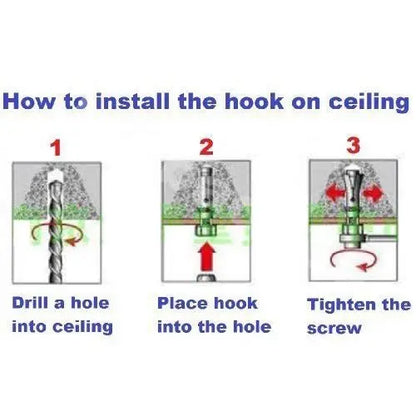 How to install the hook on ceiling

1

Drill a hole into ceiling

2

Place hook into the hole

3

Tighten the screw