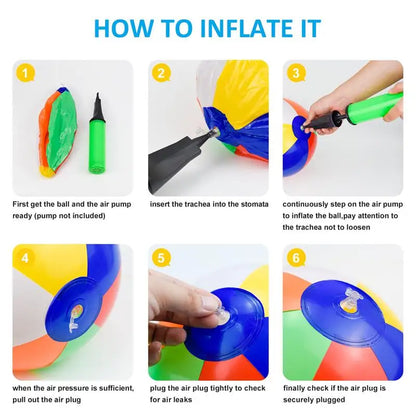 HOW TO INFLATE IT

1

First get the ball and the air pump ready (pump not included)

2

insert the trachea into the stomata

3

continuously step on the air pump to inflate the ball,pay attention to the trachea not to loosen

4

when the air pressure is sufficient, pull out the air plug

5

plug the air plug tightly to check for air leaks

6

finally check if the air plug is securely plugged