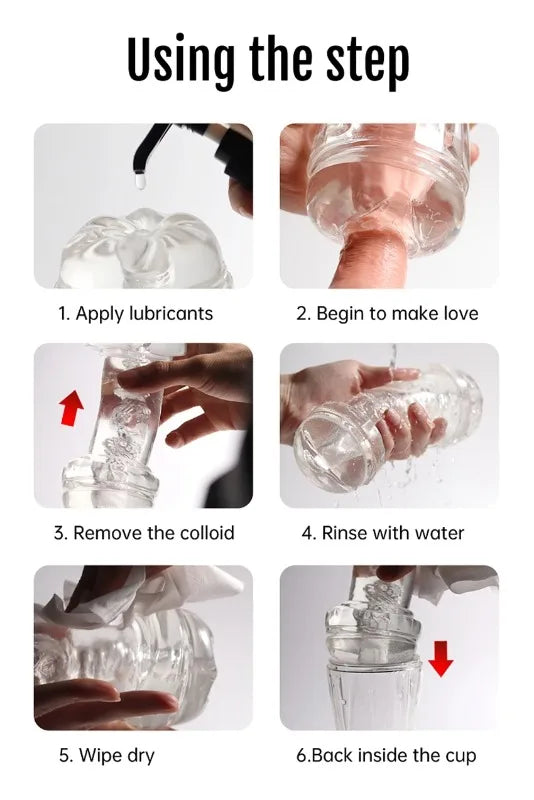 Using the step

1. Apply lubricants

2. Begin to make love

3. Remove the colloid

4. Rinse with water

5. Wipe dry

6.Back inside the cup