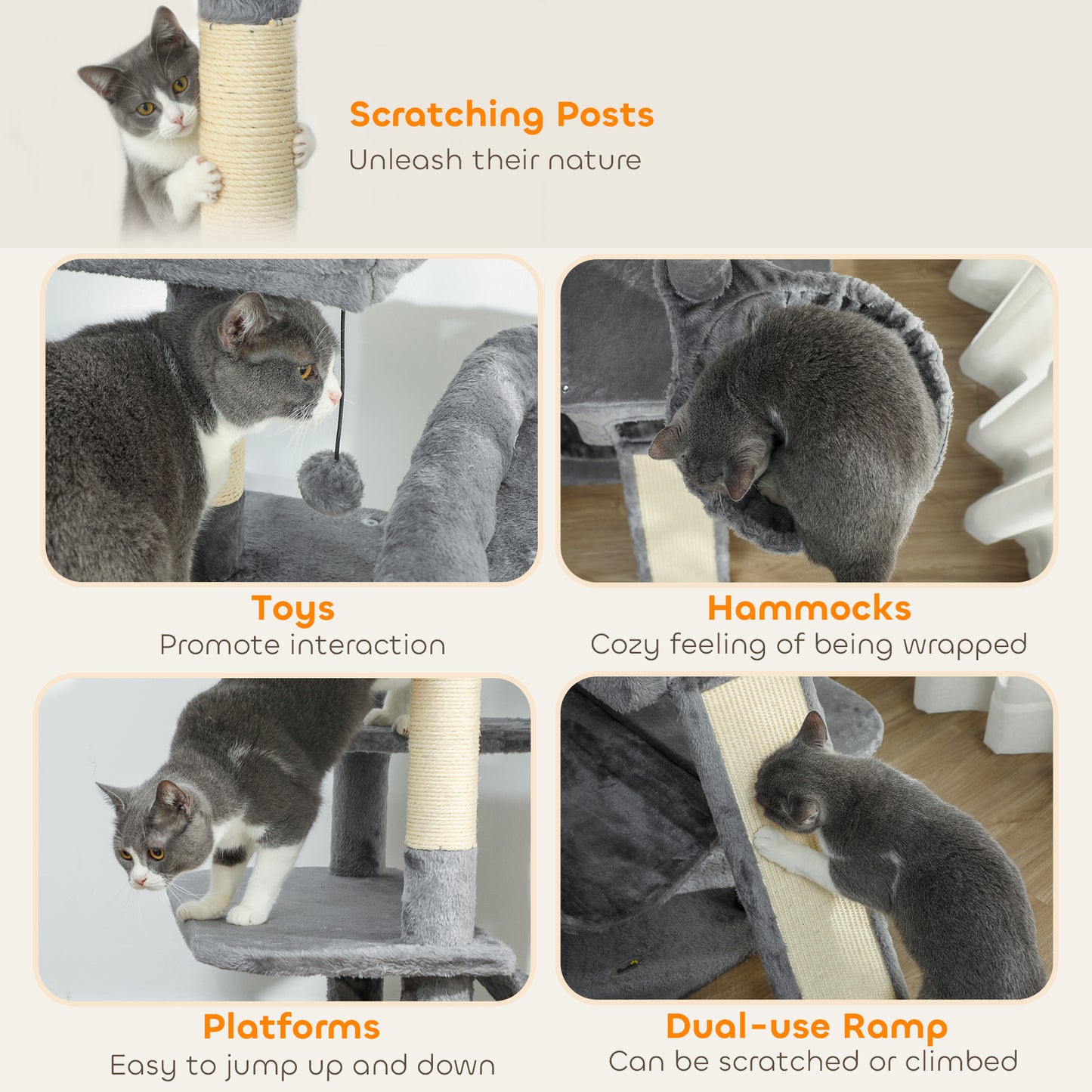 Scratching Posts
Unleash their nature

Toys
Promote interaction

Hammocks
Cozy feeling of being wrapped

Platforms
Easy to jump up and down

Dual-use Ramp
Can be scratched or climbed