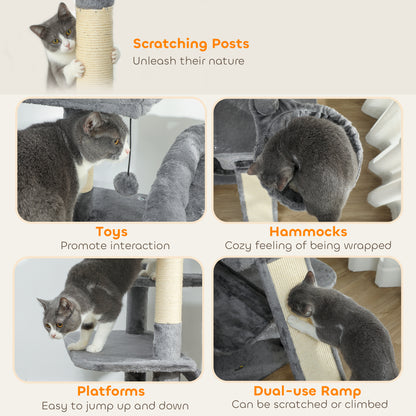 Scratching Posts
Unleash their nature

Toys
Promote interaction

Hammocks
Cozy feeling of being wrapped

Platforms
Easy to jump up and down

Dual-use Ramp
Can be scratched or climbed