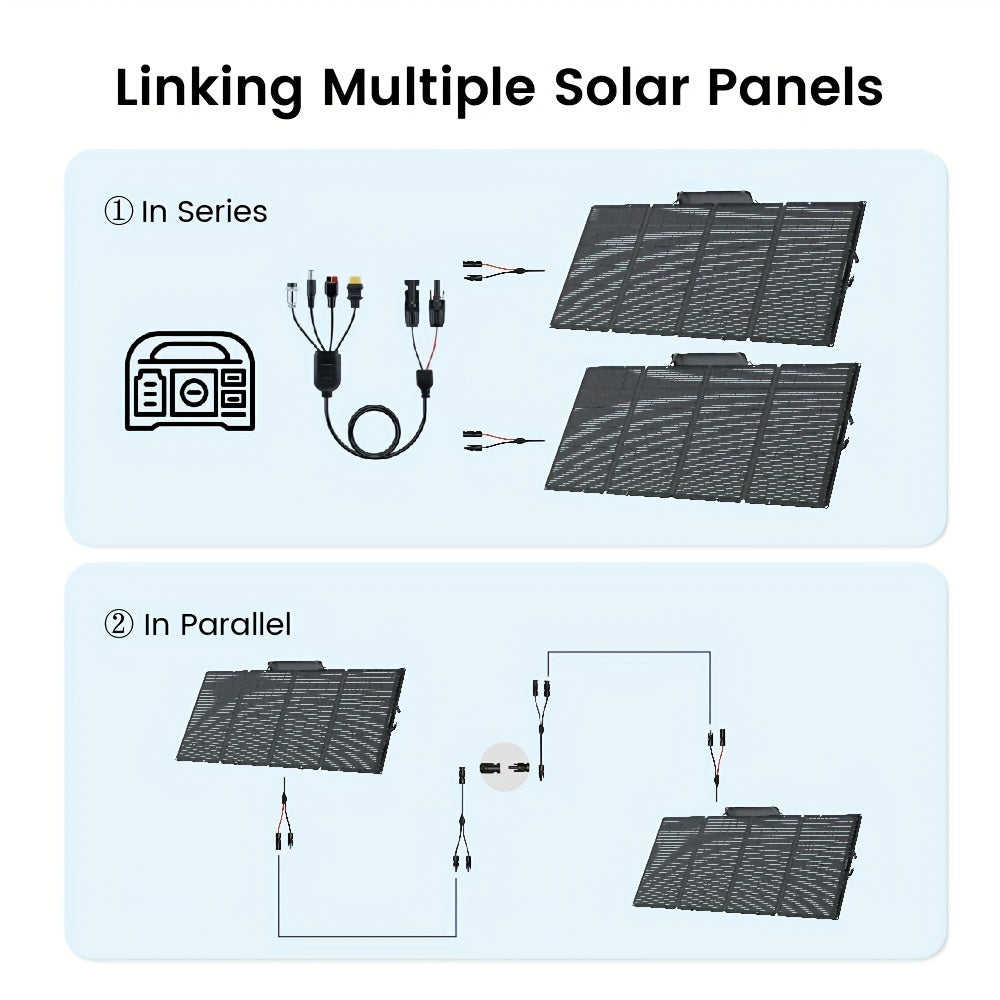 Linking Multiple Solar Panels

① In Series

② In Parallel